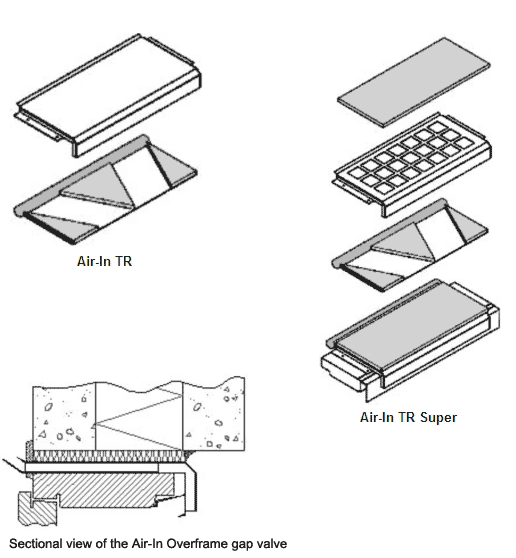 Air-In TR

Air-In TR Super

Sectional view of the Air-In Overframe gap valve